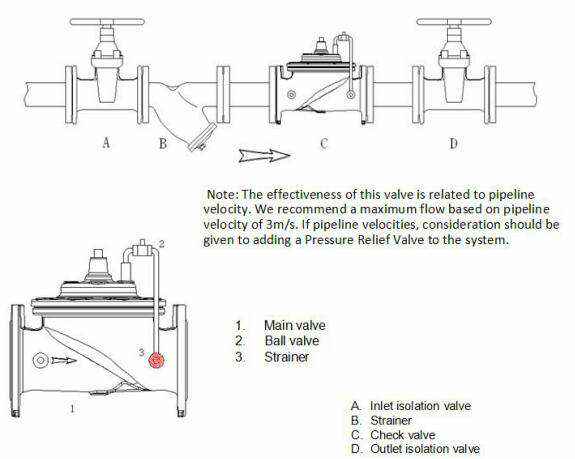 A B C D

Note: The effectiveness of this valve is related to pipeline velocity. We recommend a maximum flow based on pipeline velocity of 3m/s. If pipeline velocities, consideration should be given to adding a Pressure Relief Valve to the system.

2
3
1

1. Main valve
2. Ball valve
3. Strainer

A. Inlet isolation valve
B. Strainer
C. Check valve
D. Outlet isolation valve